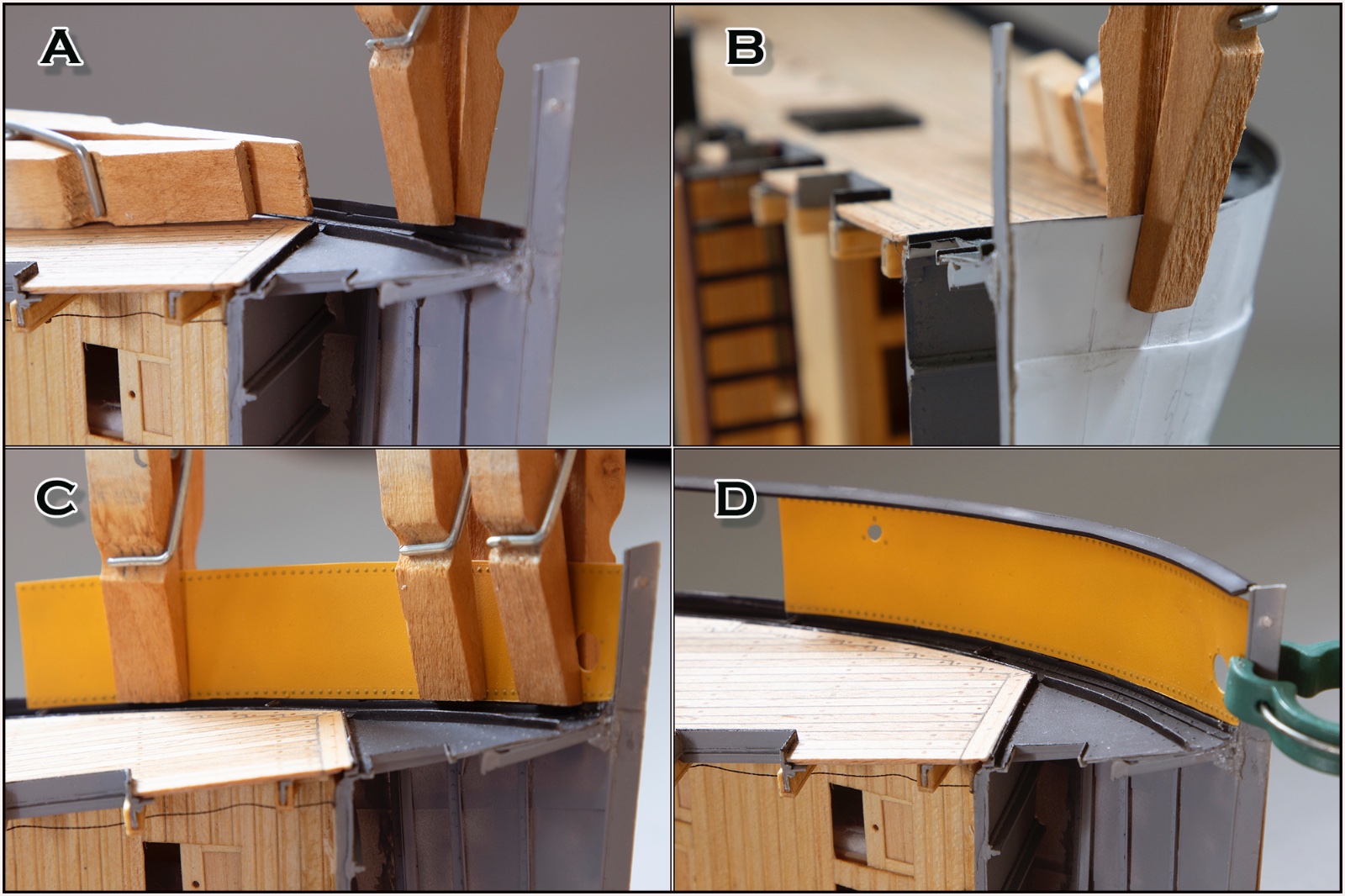 A

B

C

D